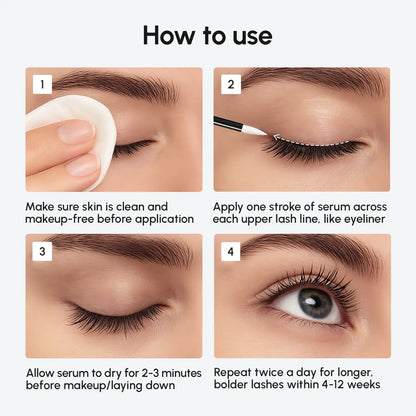 How to use

1

Make sure skin is clean and makeup-free before application

2

Apply one stroke of serum across each upper lash line, like eyeliner

3

Allow serum to dry for 2-3 minutes before makeup/laying down

4

Repeat twice a day for longer, bolder lashes within 4-12 weeks